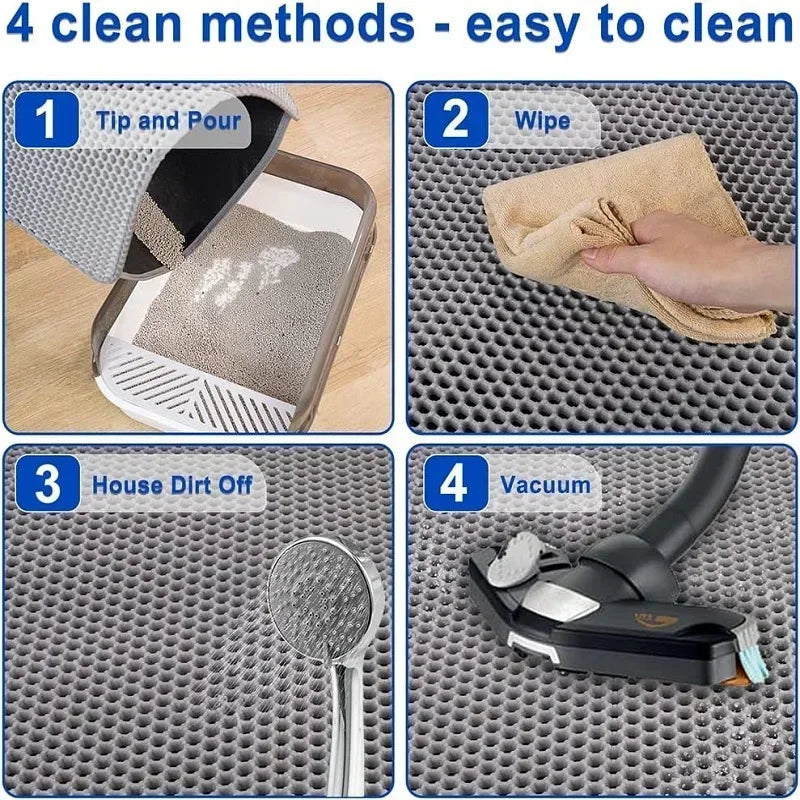 4 clean methods - easy to clean

1 Tip and Pour

2 Wipe

3 House Dirt Off

4 Vacuum